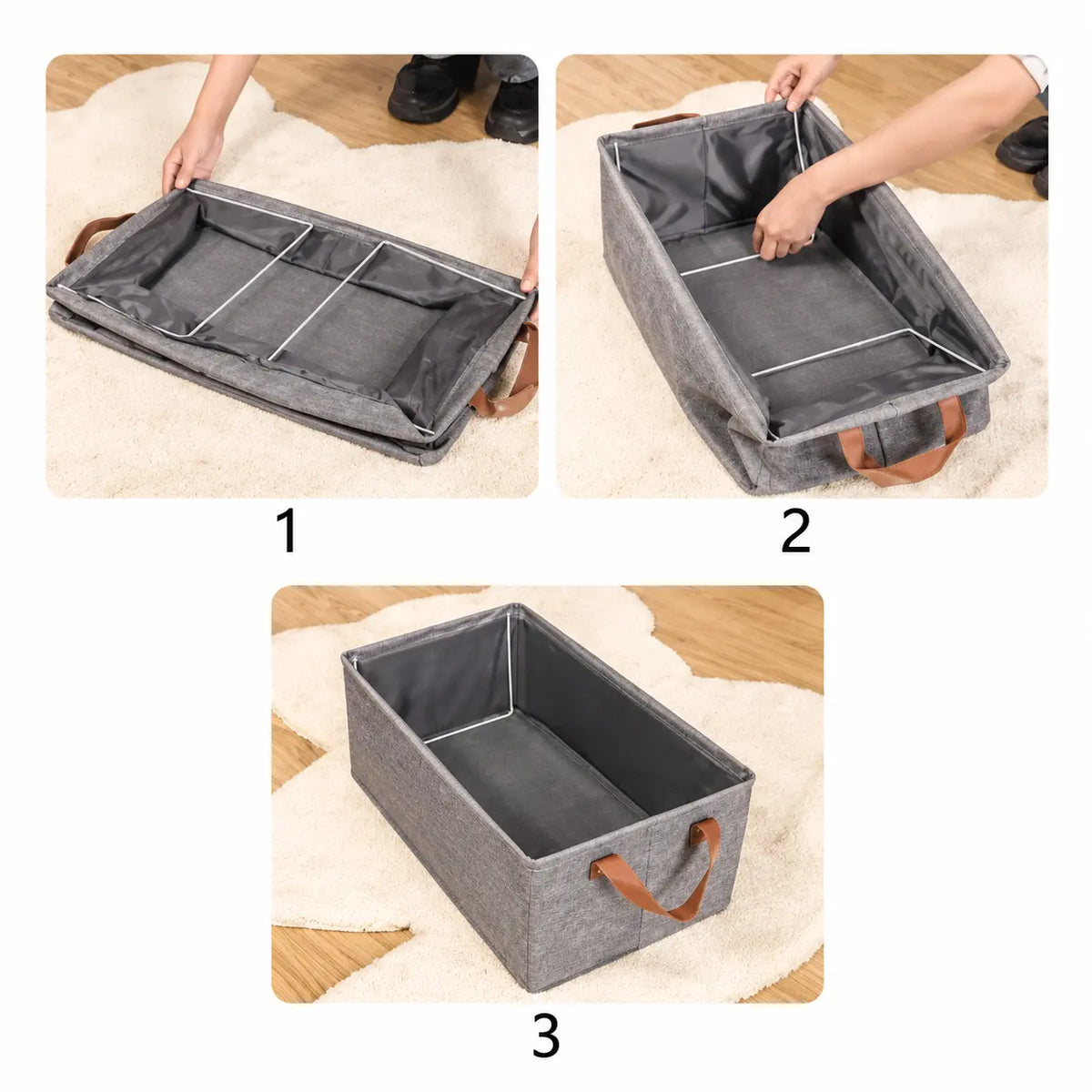 1

2

3